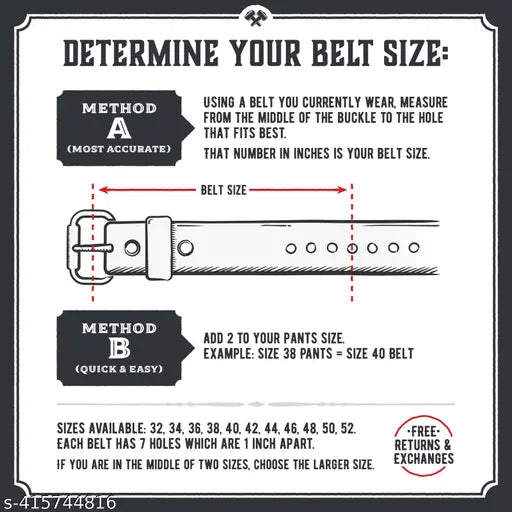 DETERMINE YOUR BELT SIZE:

METHOD
A
(MOST ACCURATE)

USING A BELT YOU CURRENTLY WEAR, MEASURE FROM THE MIDDLE OF THE BUCKLE TO THE HOLE THAT FITS BEST.

THAT NUMBER IN INCHES IS YOUR BELT SIZE.

BELT SIZE

METHOD
B
(QUICK & EASY)

ADD 2 TO YOUR PANTS SIZE.
EXAMPLE: SIZE 38 PANTS = SIZE 40 BELT

SIZES AVAILABLE: 32, 34, 36, 38, 40, 42, 44, 46, 48, 50, 52.
EACH BELT HAS 7 HOLES WHICH ARE 1 INCH APART.

IF YOU ARE IN THE MIDDLE OF TWO SIZES, CHOOSE THE LARGER SIZE.

·FREE·
RETURNS &
EXCHANGES

s-415744816