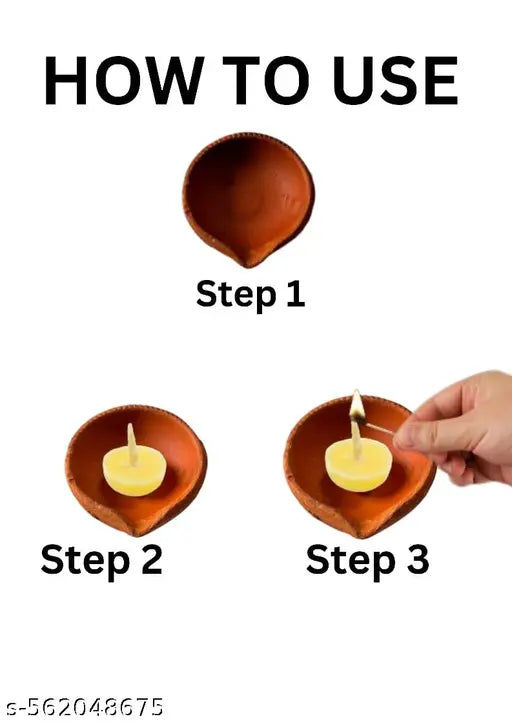 HOW TO USE

Step 1

Step 2

Step 3

s-562048675