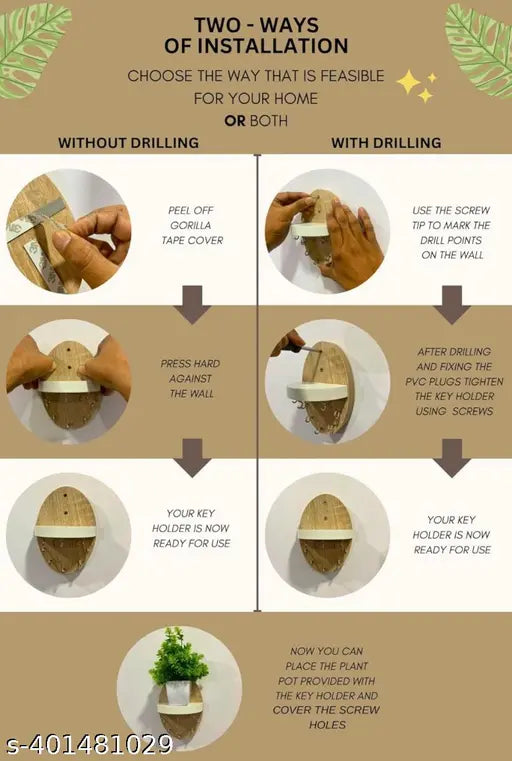 TWO - WAYS
OF INSTALLATION

CHOOSE THE WAY THAT IS FEASIBLE FOR YOUR HOME
OR BOTH

WITHOUT DRILLING

PEEL OFF GORILLA TAPE COVER

PRESS HARD AGAINST THE WALL

YOUR KEY HOLDER IS NOW READY FOR USE

WITH DRILLING

USE THE SCREW TIP TO MARK THE DRILL POINTS ON THE WALL

AFTER DRILLING AND FIXING THE PVC PLUGS TIGHTEN THE KEY HOLDER USING SCREWS

YOUR KEY HOLDER IS NOW READY FOR USE

NOW YOU CAN PLACE THE PLANT POT PROVIDED WITH THE KEY HOLDER AND COVER THE SCREW HOLES

s-401481029