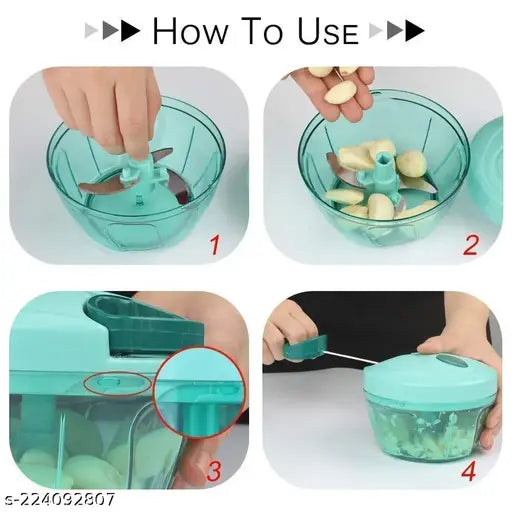 HOW TO USE

1

2

3

4

s-224092807