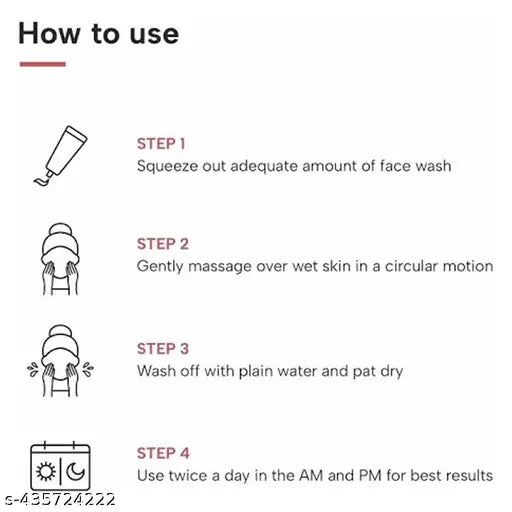 How to use

STEP 1
Squeeze out adequate amount of face wash

STEP 2
Gently massage over wet skin in a circular motion

STEP 3
Wash off with plain water and pat dry

STEP 4
Use twice a day in the AM and PM for best results

s-435724222