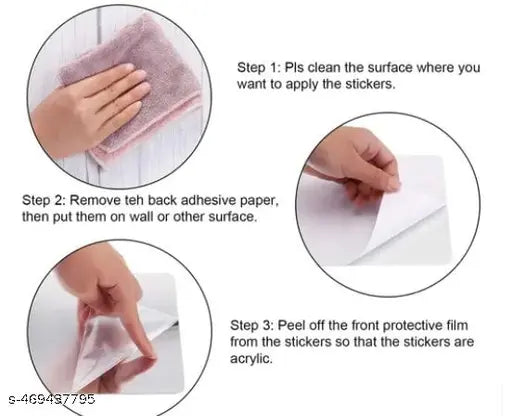 Step 1: Pls clean the surface where you want to apply the stickers.

Step 2: Remove teh back adhesive paper, then put them on wall or other surface.

Step 3: Peel off the front protective film from the stickers so that the stickers are acrylic.

s-469437795