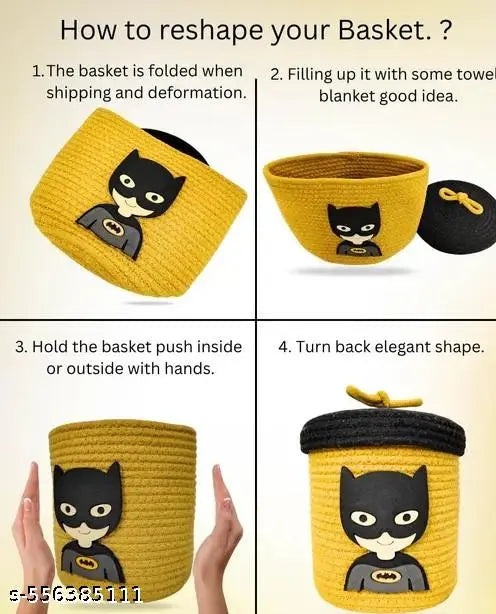 How to reshape your Basket. ?

1. The basket is folded when shipping and deformation.

2. Filling up it with some towel blanket good idea.

3. Hold the basket push inside or outside with hands.

4. Turn back elegant shape.

s-556385111