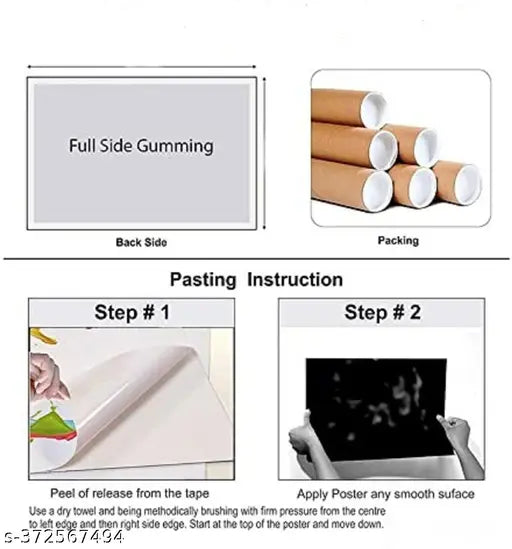 Full Side Gumming

Back Side

Packing

Pasting Instruction

Step # 1

Step # 2

Peel of release from the tape

Apply Poster any smooth suface

Use a dry towel and being methodically brushing with firm pressure from the centre to left edge and then right side edge. Start at the top of the poster and move down.

s-372567494