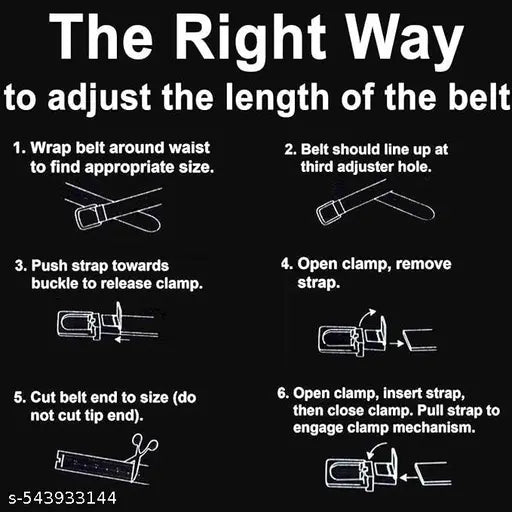 The Right Way

to adjust the length of the belt

1. Wrap belt around waist to find appropriate size.

2. Belt should line up at third adjuster hole.

3. Push strap towards buckle to release clamp.

4. Open clamp, remove strap.

5. Cut belt end to size (do not cut tip end).

6. Open clamp, insert strap, then close clamp. Pull strap to engage clamp mechanism.

s-543933144