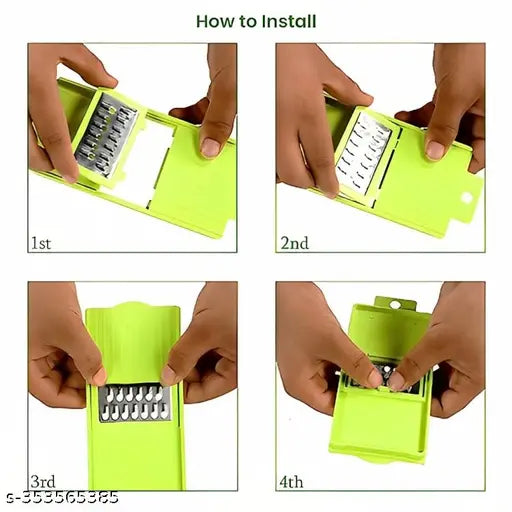 How to Install

1st

2nd

3rd

4th

s-353565385