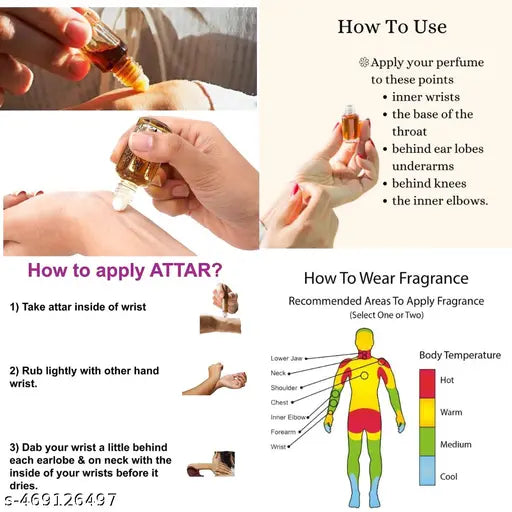 How To Use

Apply your perfume to these points
• inner wrists
• the base of the throat
• behind ear lobes underarms
• behind knees
• the inner elbows.

How to apply ATTAR?

1) Take attar inside of wrist

2) Rub lightly with other hand wrist.

3) Dab your wrist a little behind each earlobe & on neck with the inside of your wrists before it dries.

s-469126497

How To Wear Fragrance

Recommended Areas To Apply Fragrance
(Select One or Two)

Lower Jaw
Neck
Shoulder
Chest
Inner Elbow
Forearm
Wrist

Body Temperature
Hot
Warm
Medium
Cool