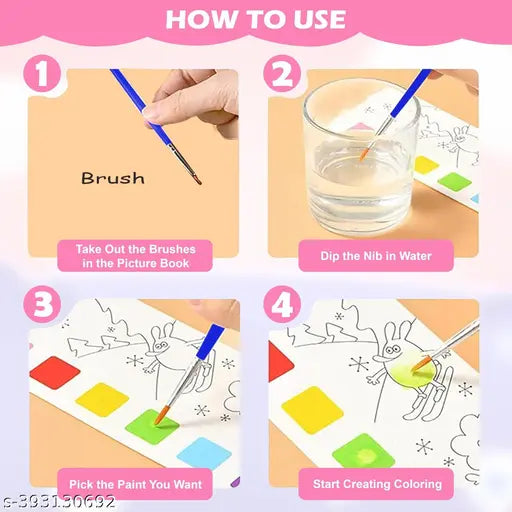 HOW TO USE

1

Brush

Take Out the Brushes in the Picture Book

2

Dip the Nib in Water

3

Pick the Paint You Want

4

Start Creating Coloring

s-393130692