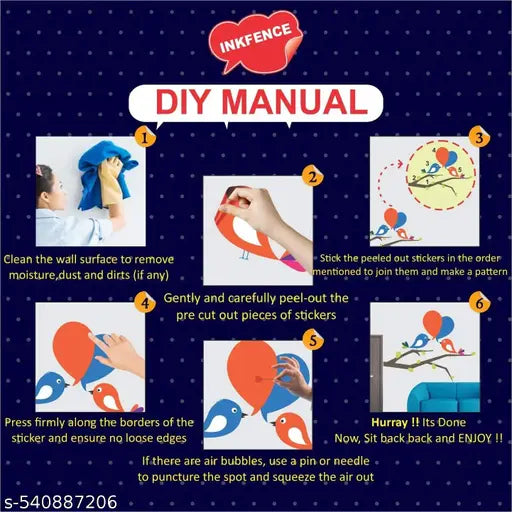 INKFENCE

DIY MANUAL

1

Clean the wall surface to remove moisture,dust and dirts (if any)

2

Gently and carefully peel-out the pre cut out pieces of stickers

3

4 3 2 1 5

Stick the peeled out stickers in the order mentioned to join them and make a pattern

4

Press firmly along the borders of the sticker and ensure no loose edges

5

If there are air bubbles, use a pin or needle to puncture the spot and squeeze the air out

6

Hurray !! Its Done
Now, Sit back back and ENJOY !!

s-540887206