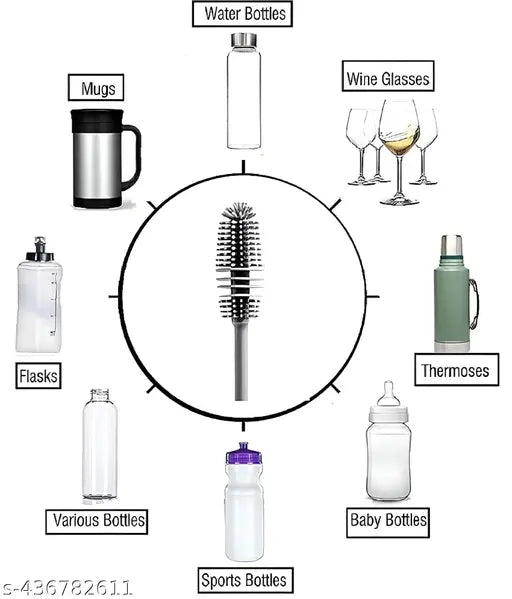 Water Bottles

Mugs

Wine Glasses

Flasks

Thermoses

Various Bottles

Baby Bottles

Sports Bottles

s-436782611