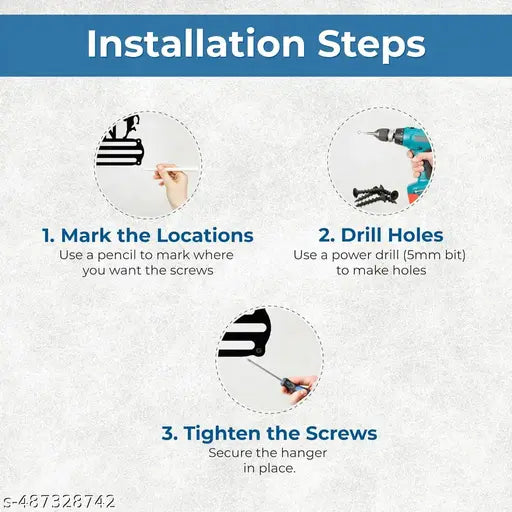 Installation Steps

1. Mark the Locations
Use a pencil to mark where you want the screws

2. Drill Holes
Use a power drill (5mm bit) to make holes

3. Tighten the Screws
Secure the hanger in place.

s-487328742