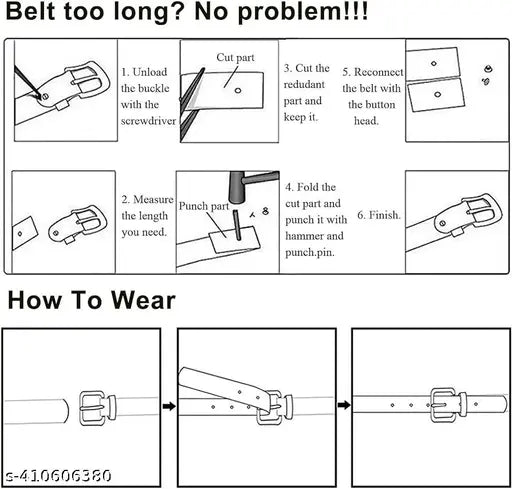 Belt too long? No problem!!!

1. Unload the buckle with the screwdriver

Cut part

3. Cut the redudant part and keep it.

5. Reconnect the belt with the button head.

2. Measure the length you need.

Punch part

4. Fold the cut part and punch it with hammer and punch.pin.

6. Finish.

How To Wear

s-410606380