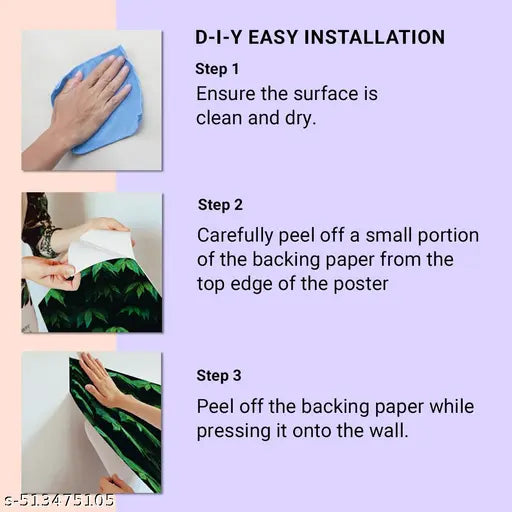 D-I-Y EASY INSTALLATION

Step 1

Ensure the surface is clean and dry.

Step 2

Carefully peel off a small portion of the backing paper from the top edge of the poster

Step 3

Peel off the backing paper while pressing it onto the wall.

s-513475105