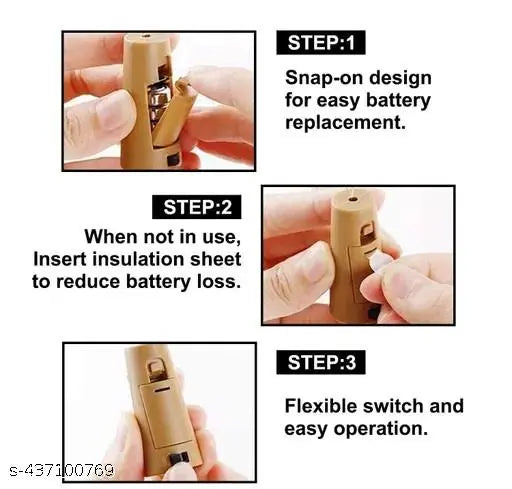 STEP:1

Snap-on design for easy battery replacement.

STEP:2

When not in use, Insert insulation sheet to reduce battery loss.

STEP:3

Flexible switch and easy operation.

s-437100769