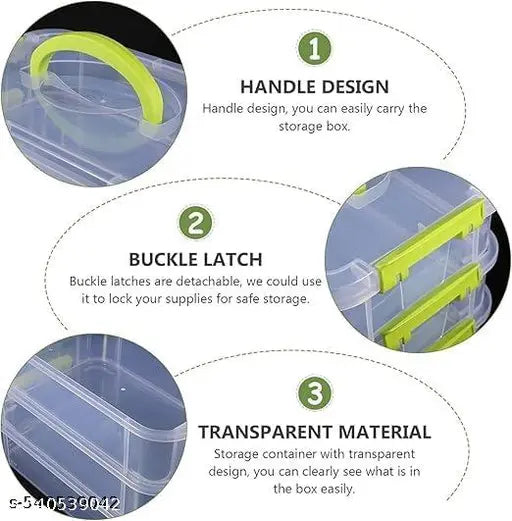 1

HANDLE DESIGN

Handle design, you can easily carry the storage box.

2

BUCKLE LATCH

Buckle latches are detachable, we could use it to lock your supplies for safe storage.

3

TRANSPARENT MATERIAL

Storage container with transparent design, you can clearly see what is in the box easily.

s-540539042